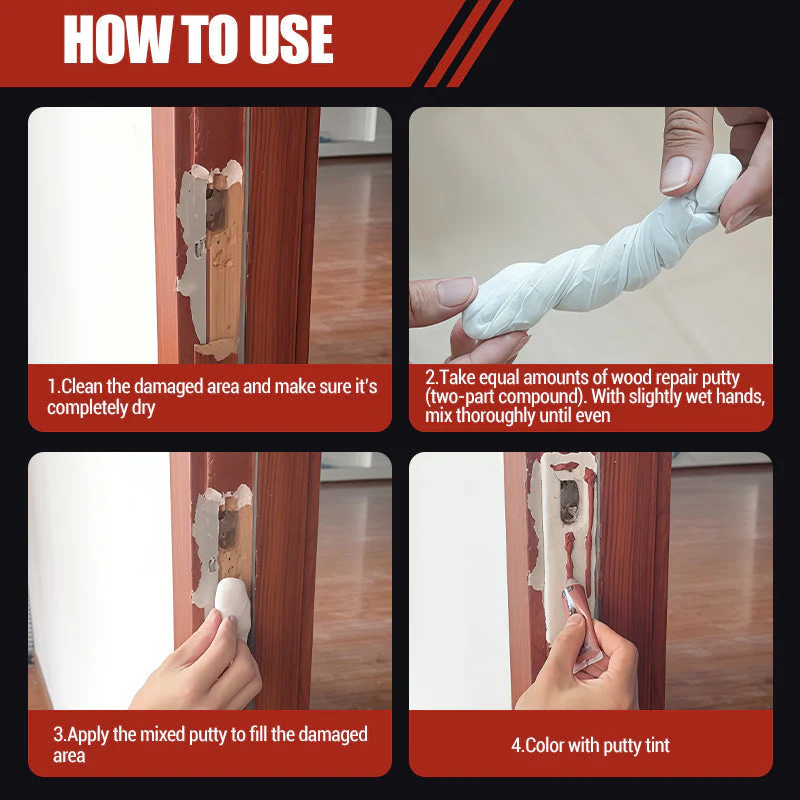 HOW TO USE

1.Clean the damaged area and make sure it's completely dry

2.Take equal amounts of wood repair putty (two-part compound). With slightly wet hands, mix thoroughly until even

3.Apply the mixed putty to fill the damaged area

4.Color with putty tint